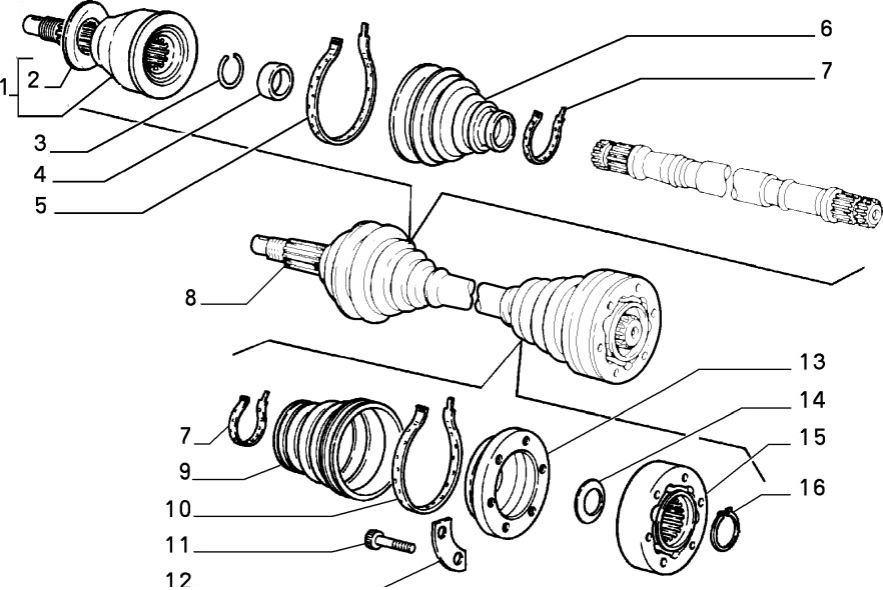 1
2
3
4
5
6
7
8
7
9
10
11
12
13
14
15
16