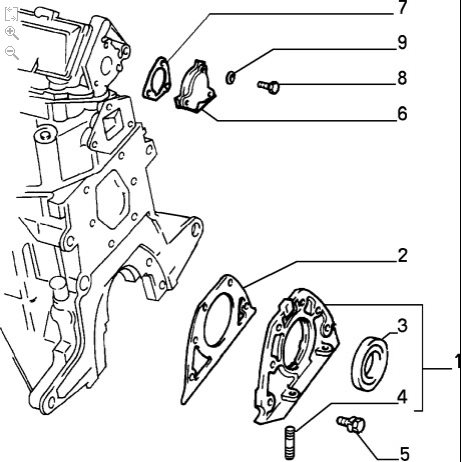 7
9
8
6
2
3
1
4
5