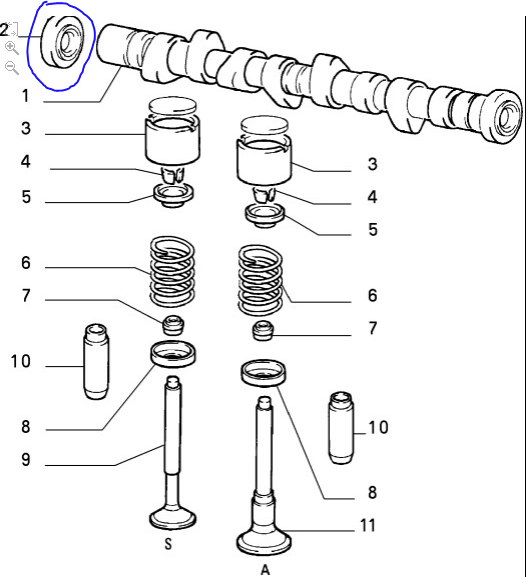 2
1
3
4
5
6
7
10
8
9
3
4
5
6
7
10
8
11
S
A