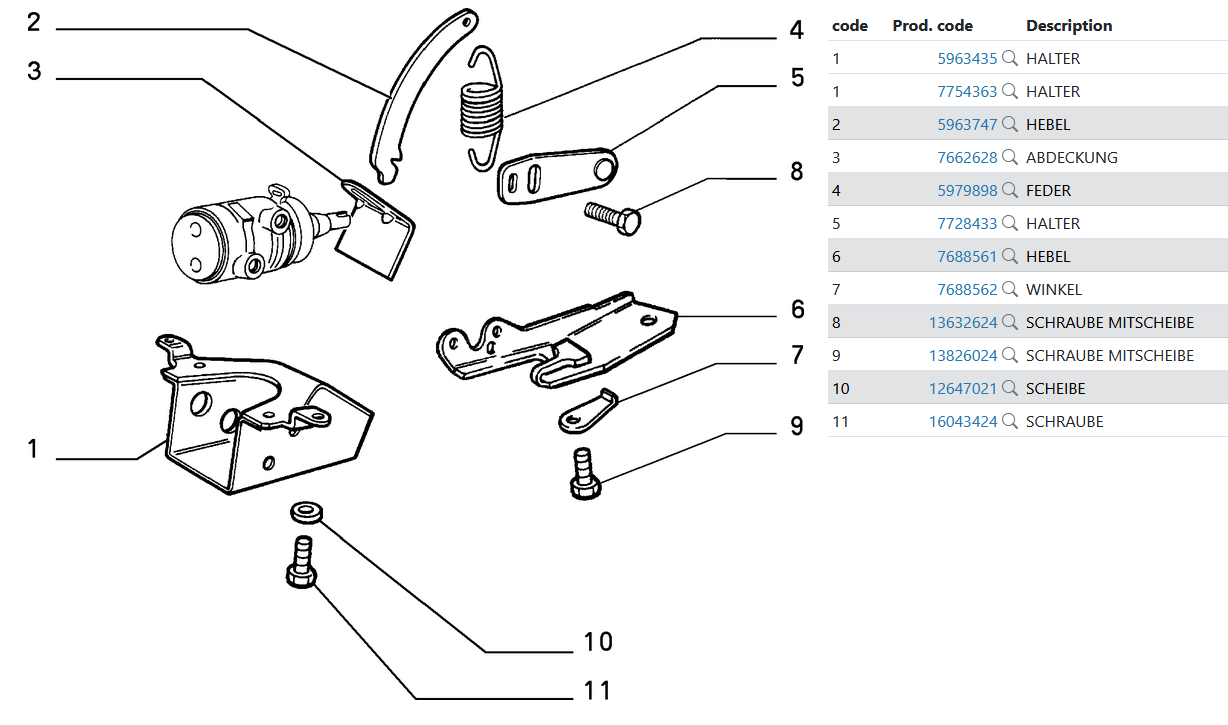 2
3
4
5
8
6
7
9
1
10
11

| code | Prod. code | Description |
|---|---|---|
| 1 | 5963435 | HALTER |
| 1 | 7754363 | HALTER |
| 2 | 5963747 | HEBEL |
| 3 | 7662628 | ABDECKUNG |
| 4 | 5979898 | FEDER |
| 5 | 7728433 | HALTER |
| 6 | 7688561 | HEBEL |
| 7 | 7688562 | WINKEL |
| 8 | 13632624 | SCHRAUBE MITSCHEIBE |
| 9 | 13826024 | SCHRAUBE MITSCHEIBE |
| 10 | 12647021 | SCHEIBE |
| 11 | 16043424 | SCHRAUBE |